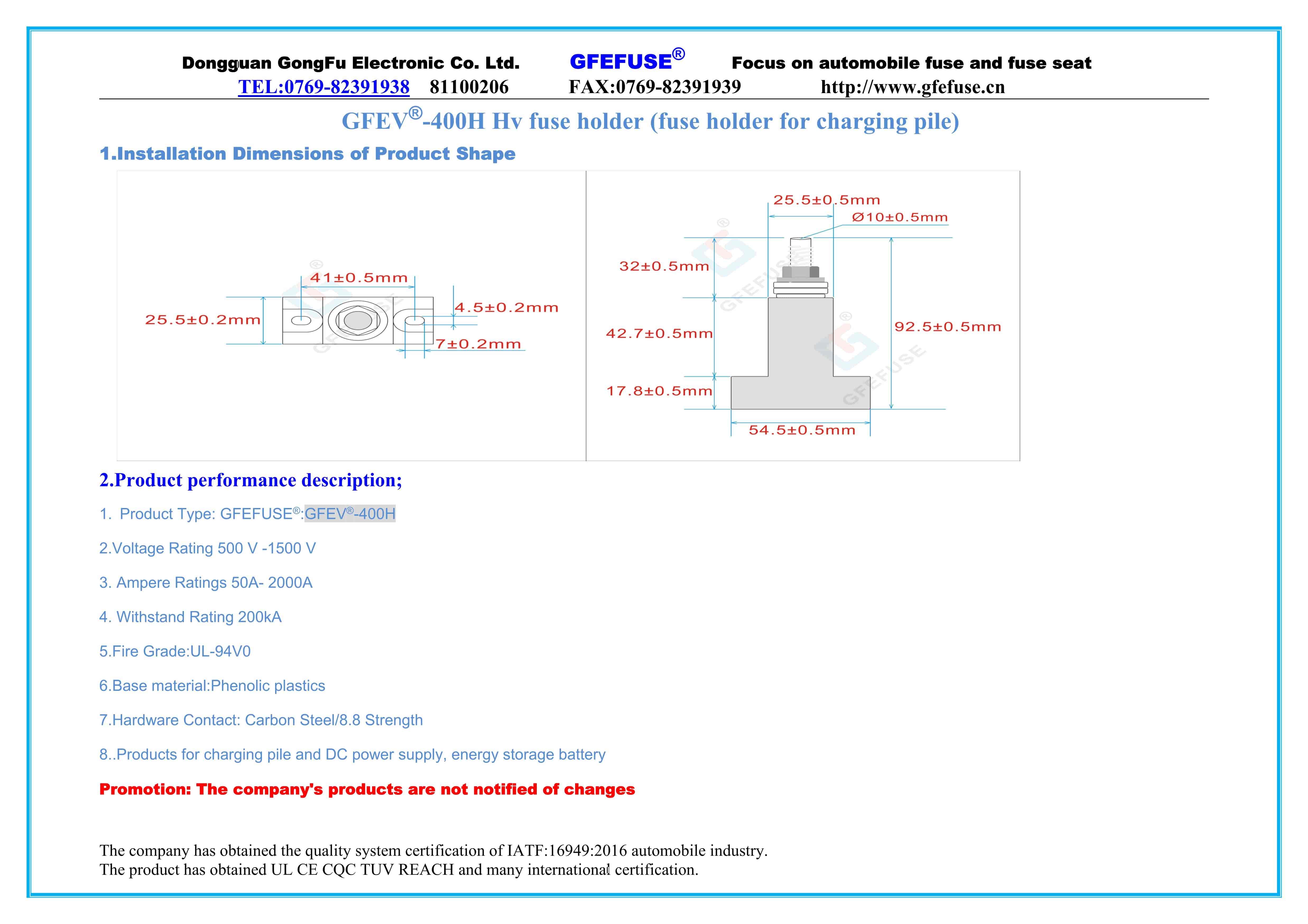 Dongguan GongFu Electronic Co. Ltd. GFEFUSE® Focus on automobile fuse and fuse seat
TEL:0769-82391938 81100206 FAX:0769-82391939 http://www.gfefuse.cn

GFEV®-400H Hv fuse holder (fuse holder for charging pile)

1.Installation Dimensions of Product Shape

41±0.5mm
25.5±0.2mm
4.5±0.2mm
7±0.2mm
GFEFUSE

25.5±0.5mm
Ø10±0.5mm
32±0.5mm
42.7±0.5mm
17.8±0.5mm
92.5±0.5mm
54.5±0.5mm
GFEFUSE
GFEFUSE

2.Product performance description;

1. Product Type: GFEFUSE®:GFEV®-400H

2.Voltage Rating 500 V -1500 V

3. Ampere Ratings 50A- 2000A

4. Withstand Rating 200kA

5.Fire Grade:UL-94V0

6.Base material:Phenolic plastics

7.Hardware Contact: Carbon Steel/8.8 Strength

8..Products for charging pile and DC power supply, energy storage battery

Promotion: The company's products are not notified of changes

The company has obtained the quality system certification of IATF:16949:2016 automobile industry.
The product has obtained UL CE CQC TUV REACH and many international certification.